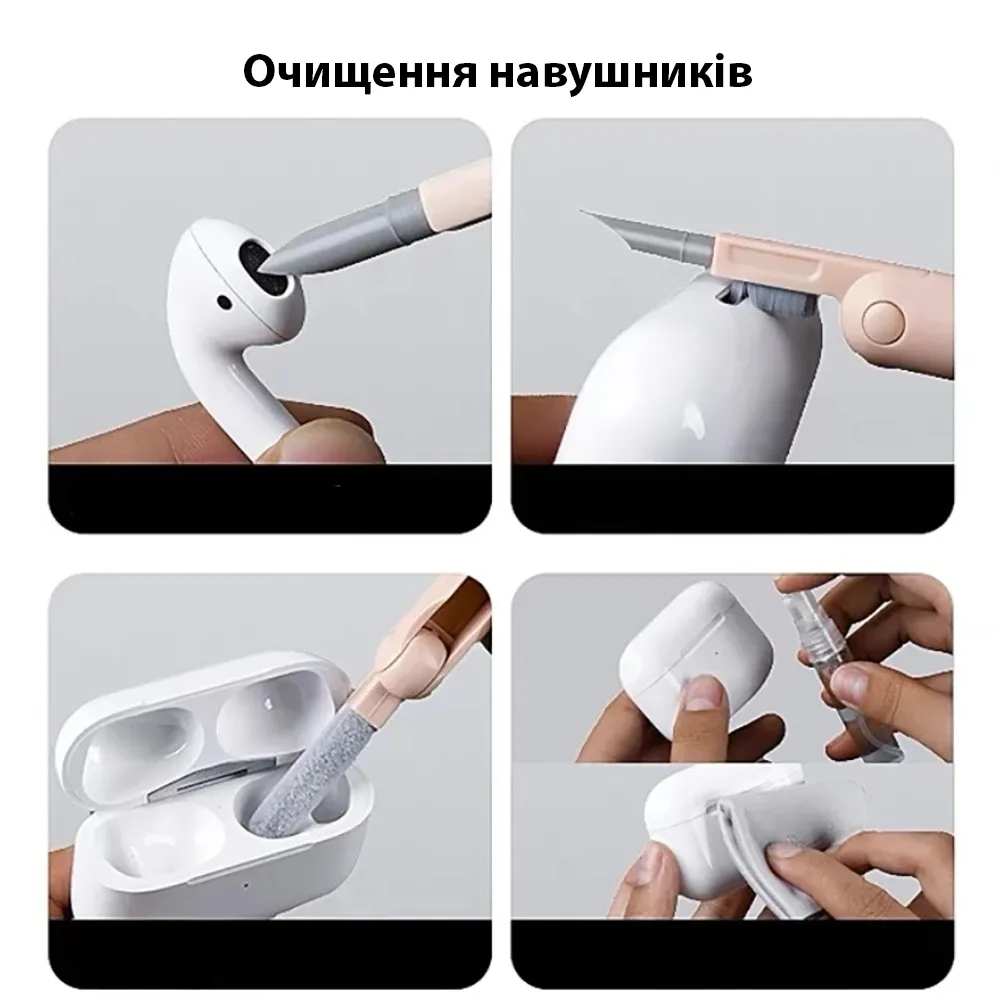 Очищення навушників